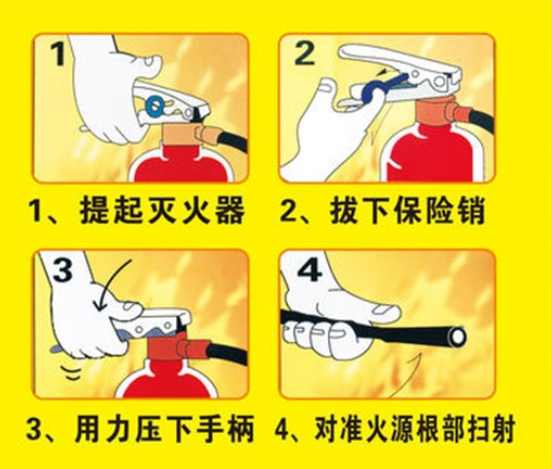 1

2

1、提起灭火器

2、拔下保险销

3

4

3、用力压下手柄

4、对准火源根部扫射